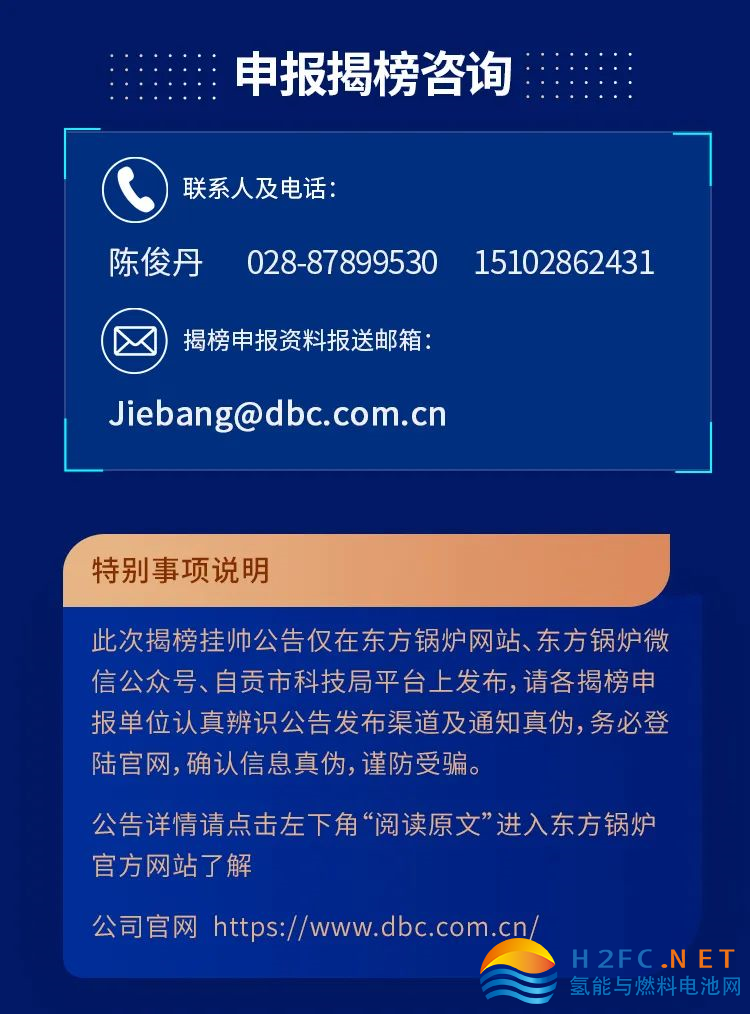 申报揭榜咨询

联系人及电话：

陈俊丹 028-87899530 15102862431

揭榜申报资料报送邮箱：

Jiebang@dbc.com.cn

特别事项说明

此次揭榜挂帅公告仅在东方锅炉网站、东方锅炉微信公众号、自贡市科技局平台上发布，请各揭榜申报单位认真辨识公告发布渠道及通知真伪，务必登陆官网，确认信息真伪，谨防受骗。

公告详情请点击左下角“阅读原文”进入东方锅炉官方网站了解

公司官网 https://www.dbc.com.cn/

H2FC.NET
氢能与燃料电池网